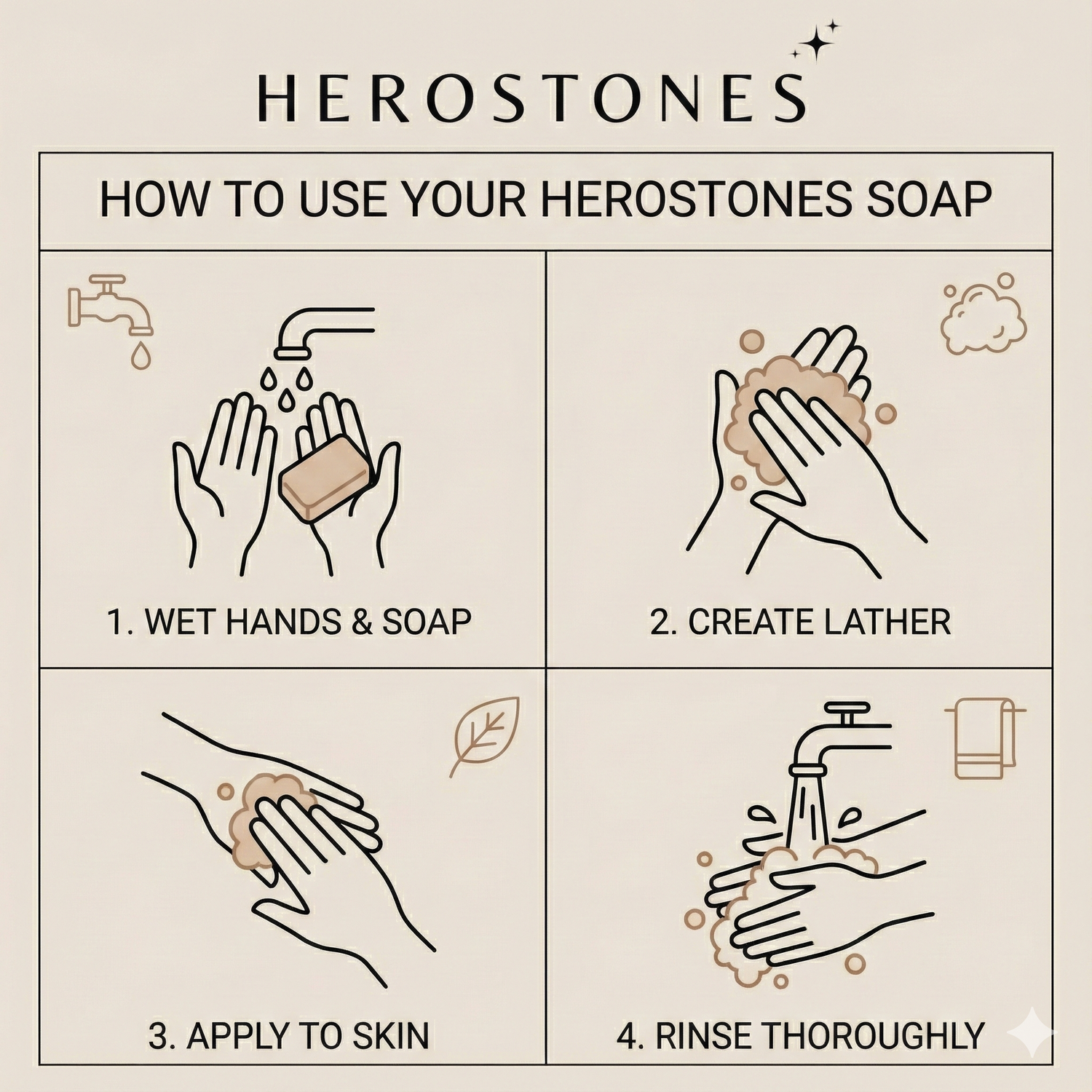 HEROSTONES

HOW TO USE YOUR HEROSTONES SOAP

1. WET HANDS & SOAP

2. CREATE LATHER

3. APPLY TO SKIN

4. RINSE THOROUGHLY